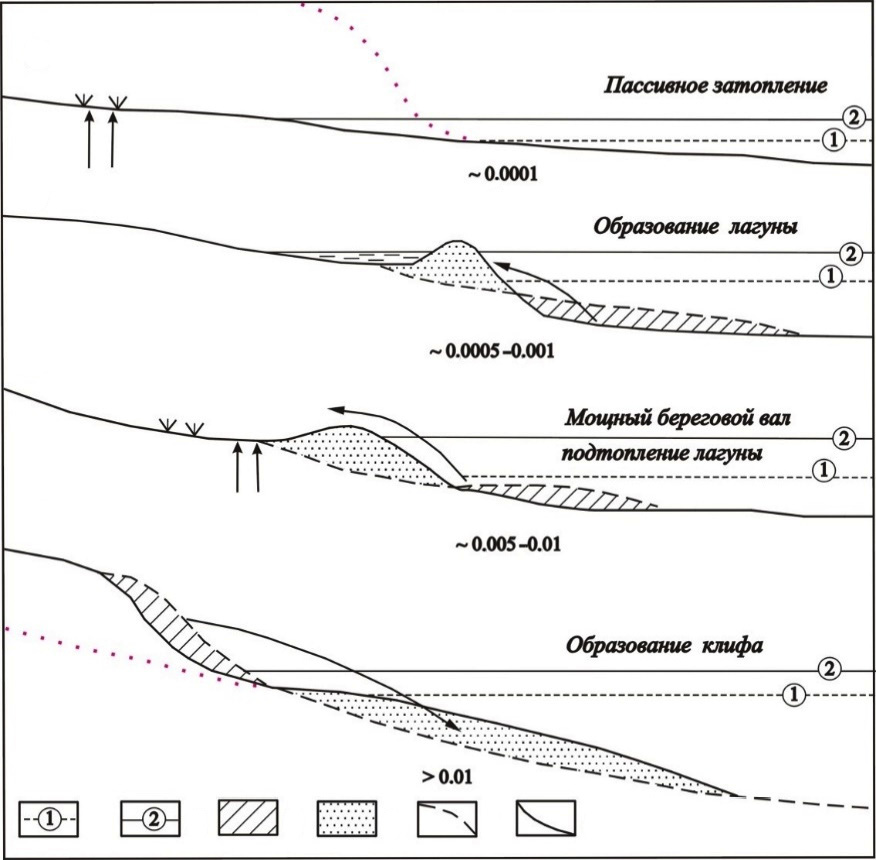 Пассивное затопление

2

1

~ 0.0001

Образование лагуны

2

1

~ 0.0005 –0.001

Мощный береговой вал подтопление лагуны

2

1

~ 0.005 –0.01

Образование клифа

2

1

> 0.01

1

2