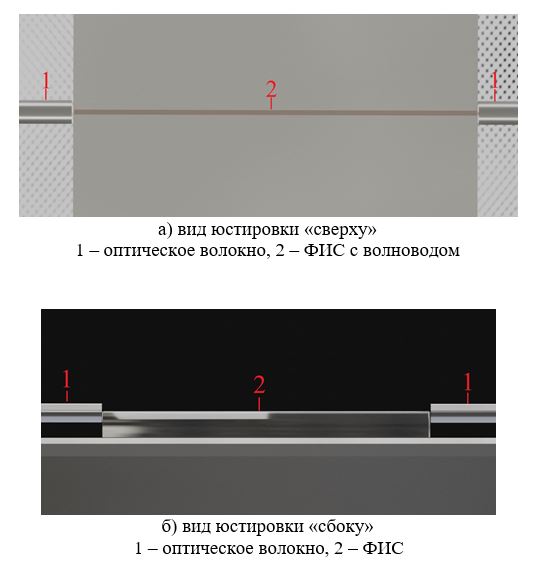 1

2

1

а) вид юстировки «сверху»
1 – оптическое волокно, 2 – ФИС с волноводом

1

2

1

б) вид юстировки «сбоку»
1 – оптическое волокно, 2 – ФИС