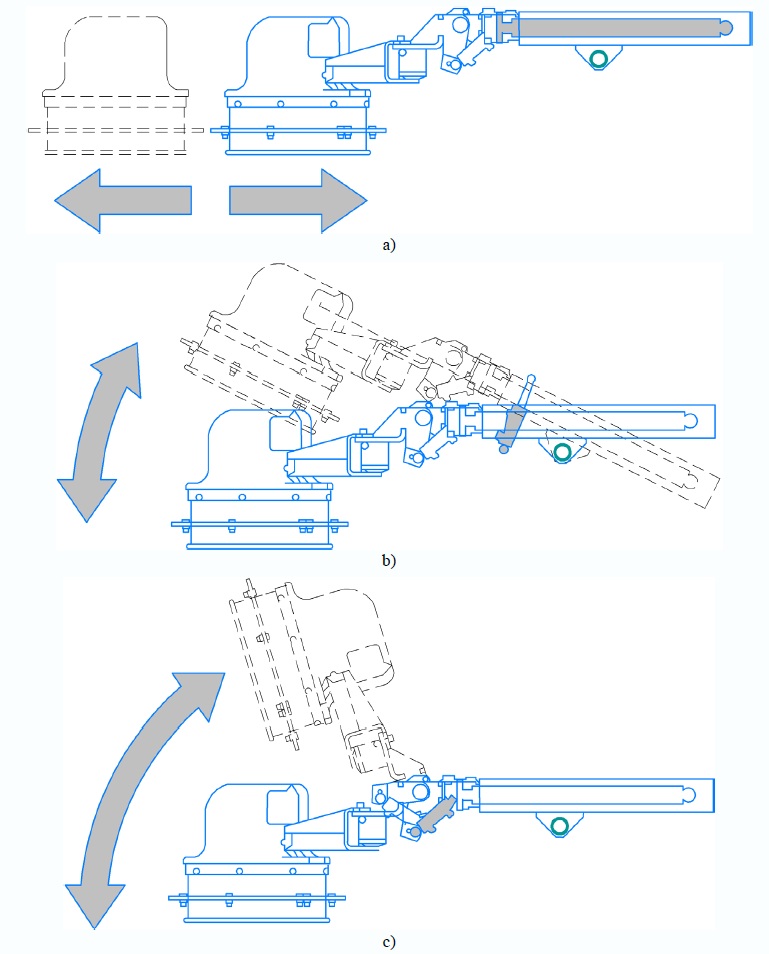 a)

b)

c)