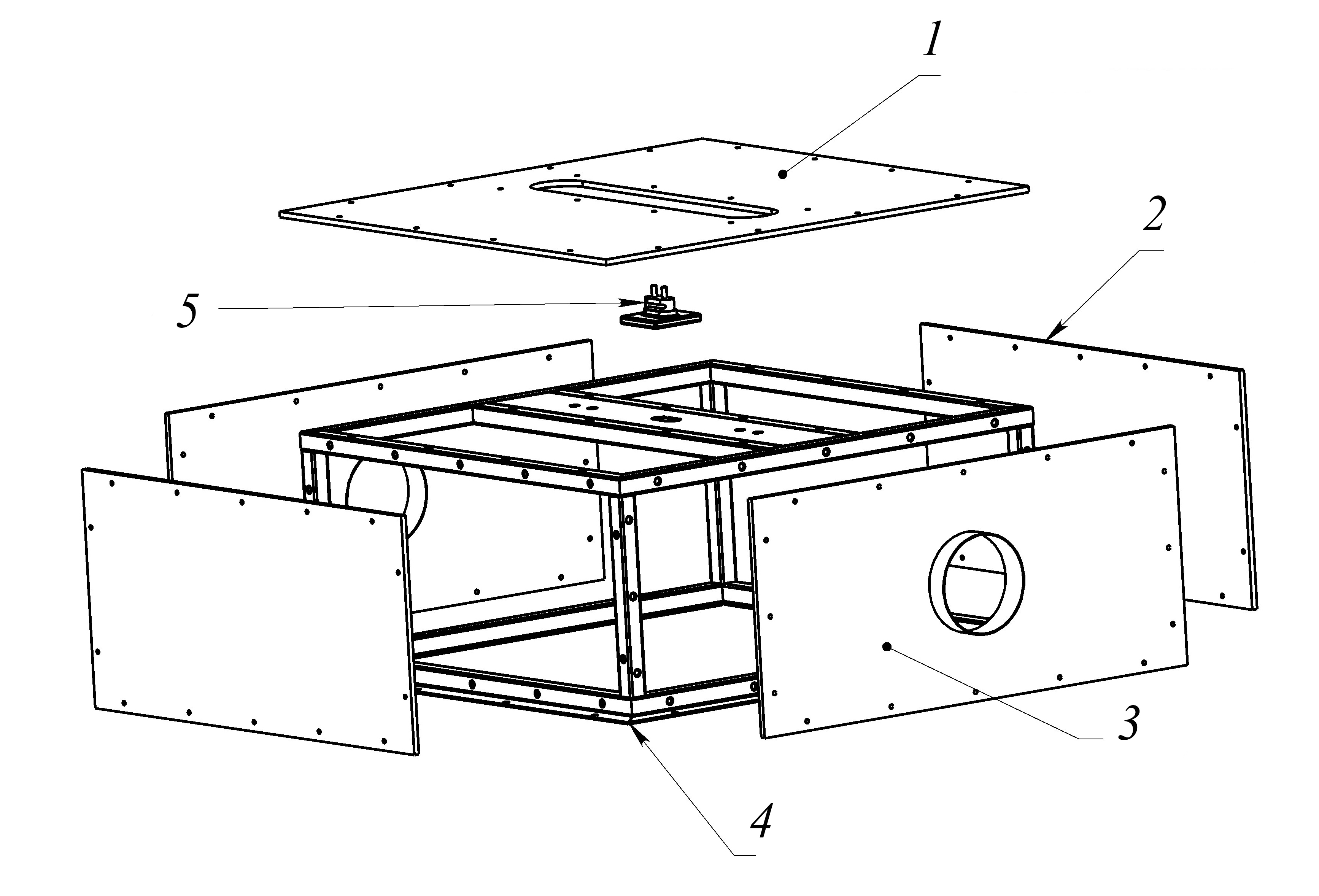 1

2

5

3

4