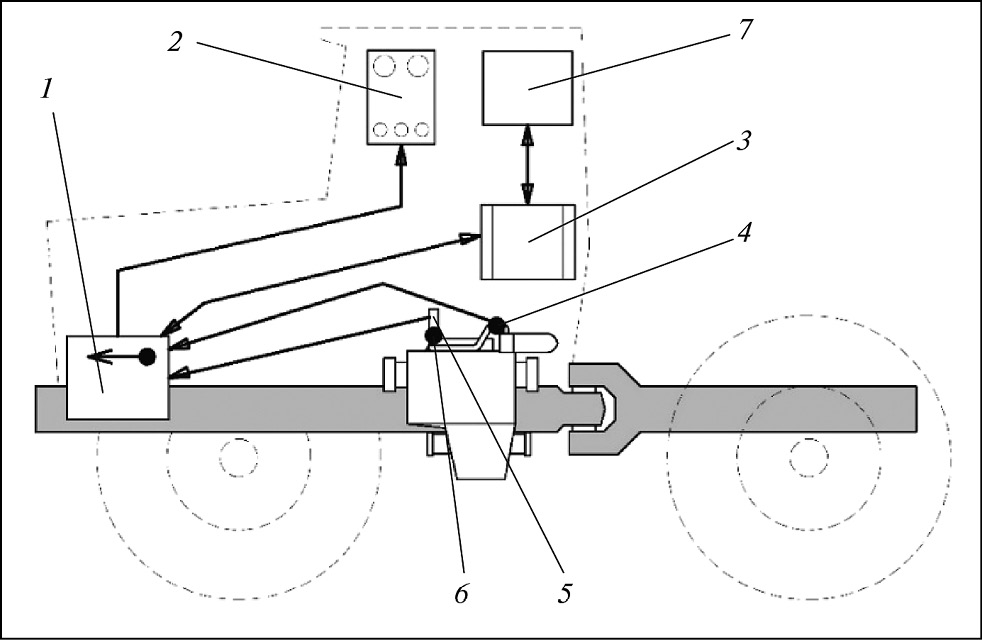 2
7
1
3
4
6
5