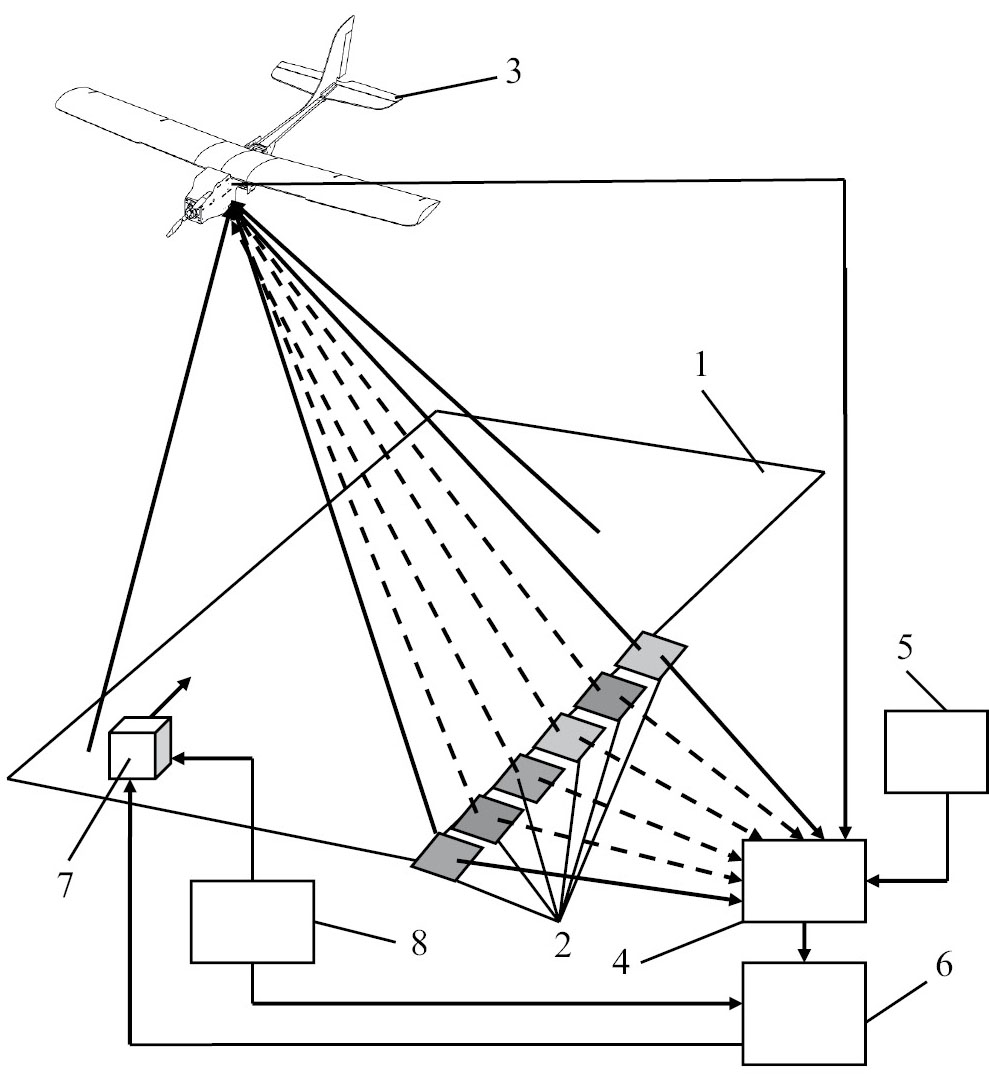 3
1
5
7
8
2
4
6