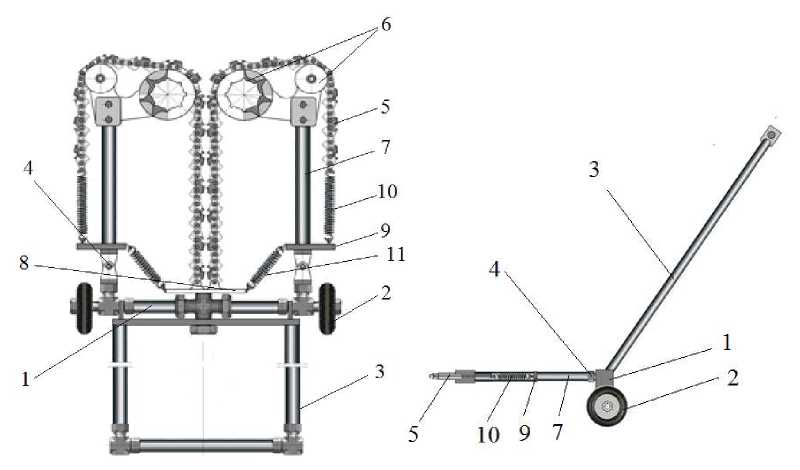 6
5
7
4
10
9
8
11
2
1
3

3
4
1
2
5
10
9
7