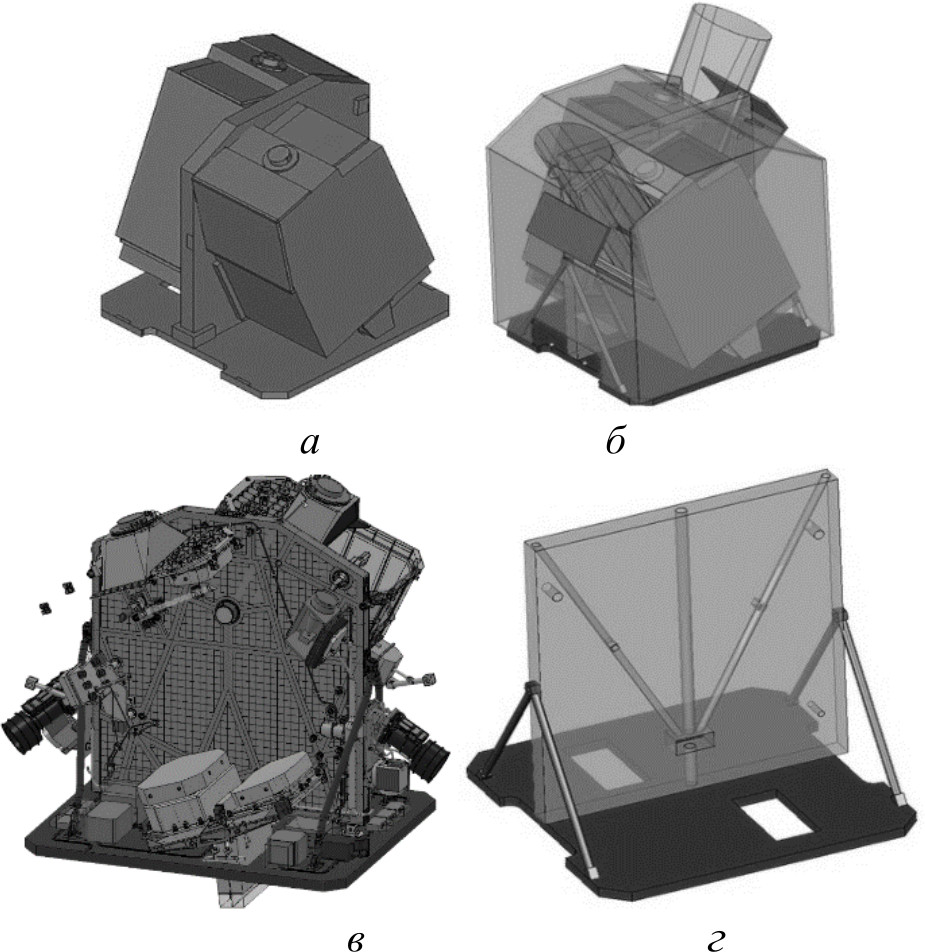 а

б

в

г