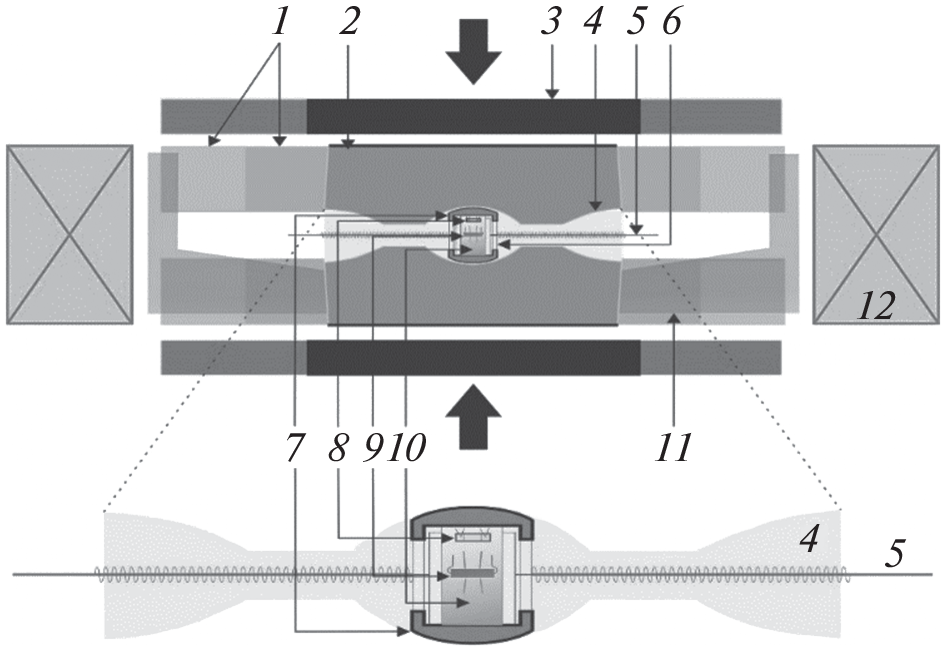 1 2 3 4 5 6

12

7 8 9 10 11

4 5