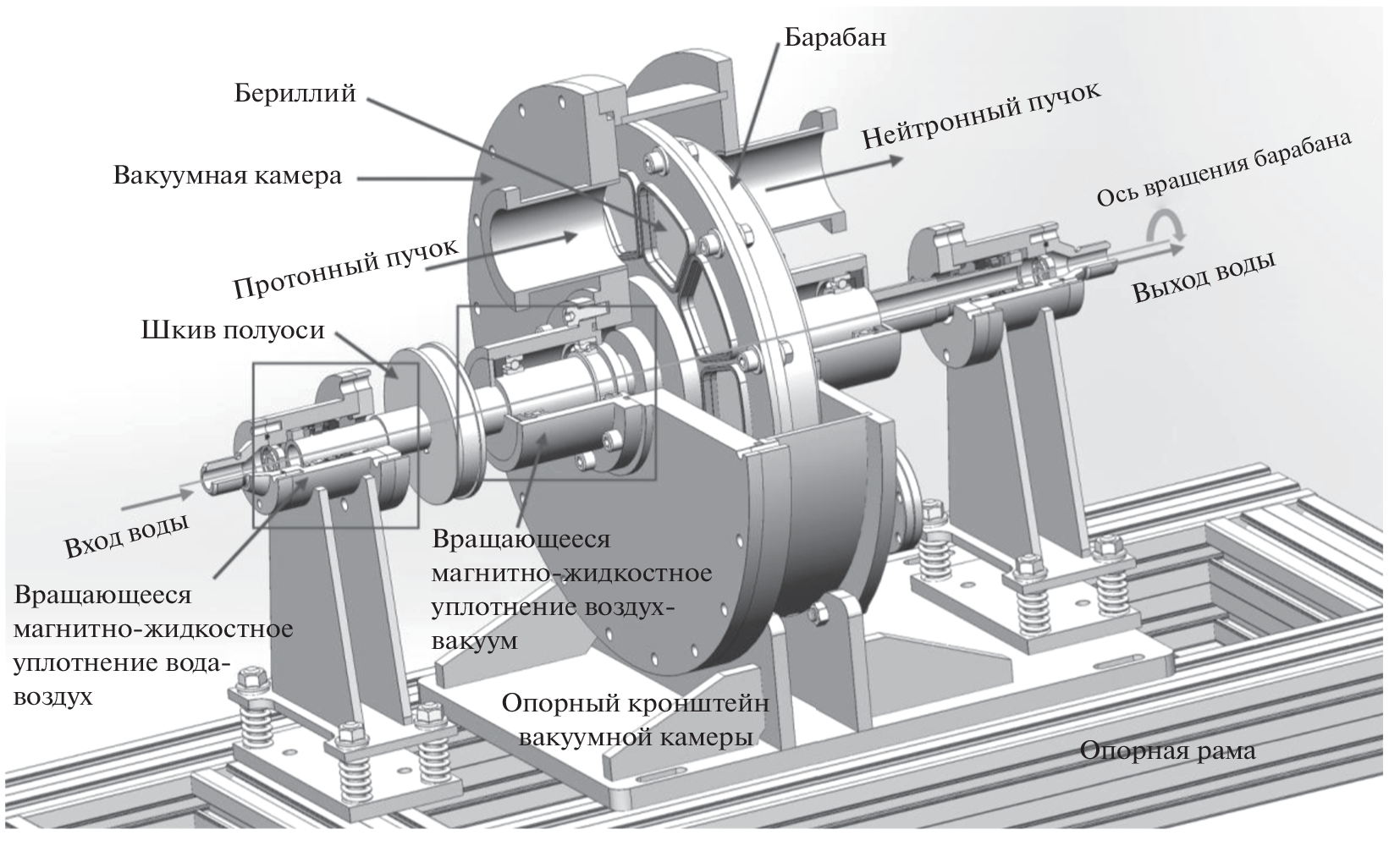 Барабан

Бериллий

Нейтронный пучок

Вакуумная камера

Ось вращения барабана

Протонный пучок

Выход воды

Шкив полуоси

Вход воды

Вращающееся магнитно-жидкостное уплотнение воздух-вакуум

Вращающееся магнитно-жидкостное уплотнение вода-воздух

Опорный кронштейн вакуумной камеры

Опорная рама