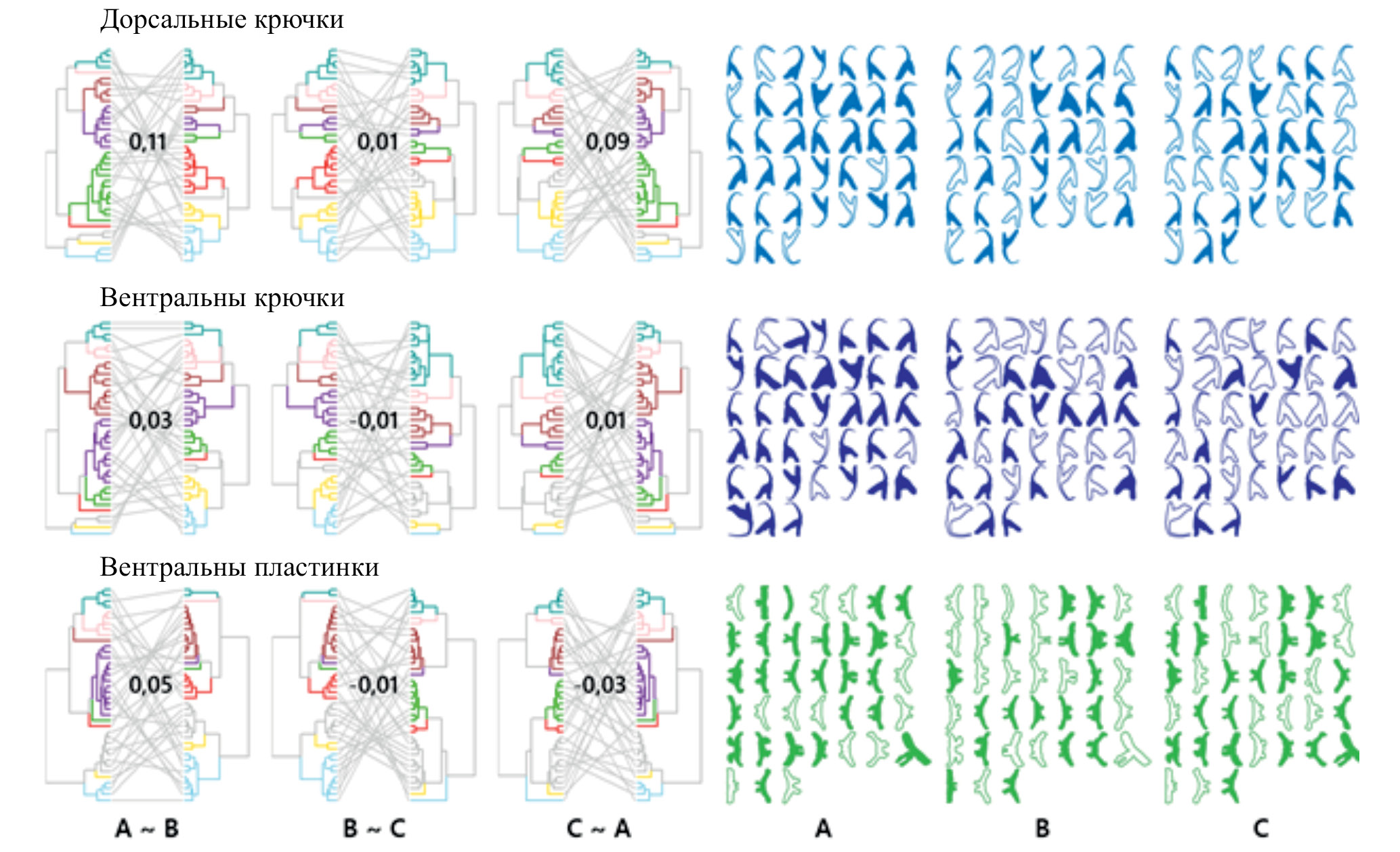 Дорсальные крючки

0,11

0,01

0,09

Вентральны крючки

0,03

-0,01

0,01

Вентральны пластинки

0,05

-0,01

-0,03

A ~ B

B ~ C

C ~ A

A

B

C