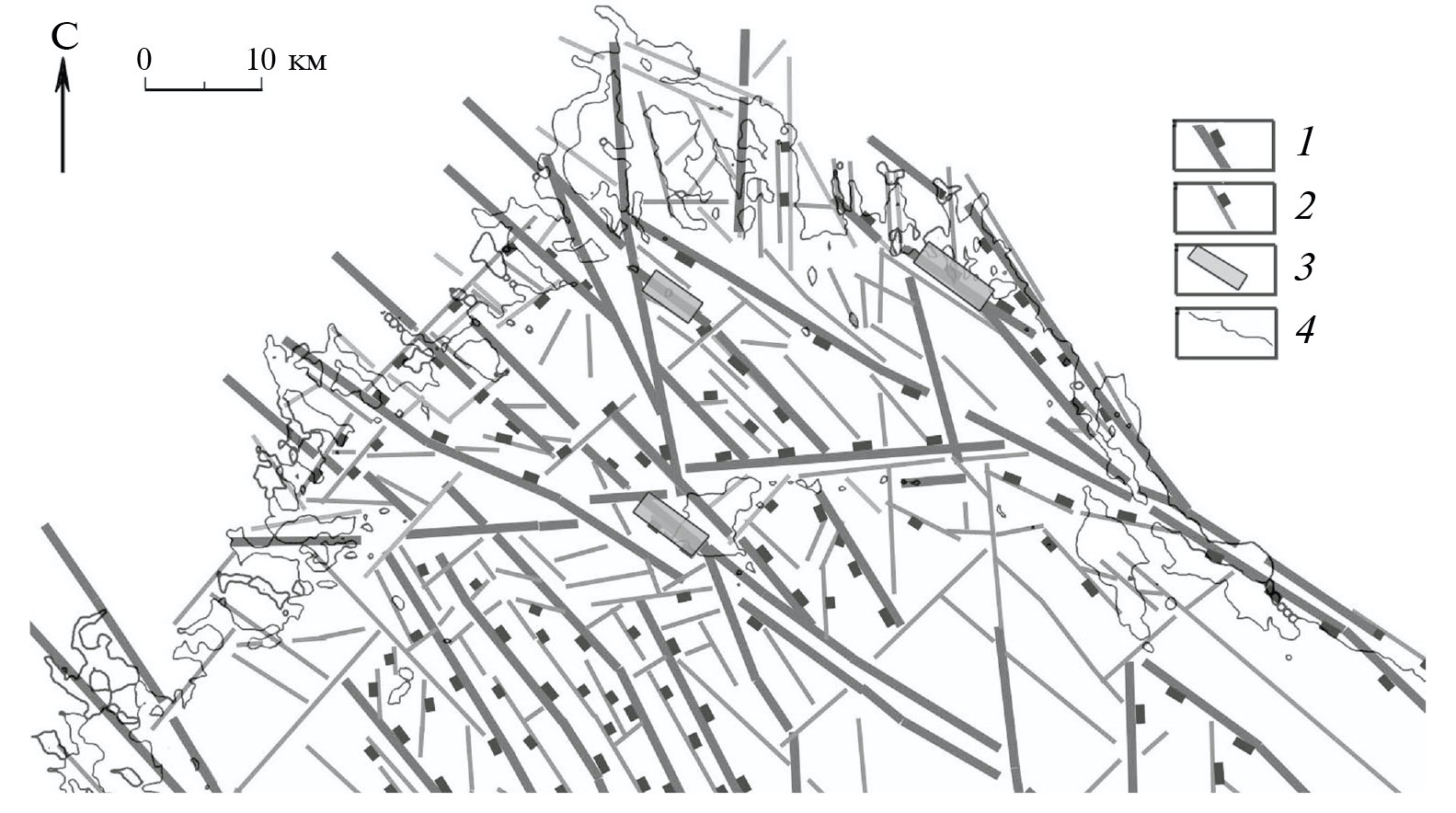 С
0 10 км
1
2
3
4