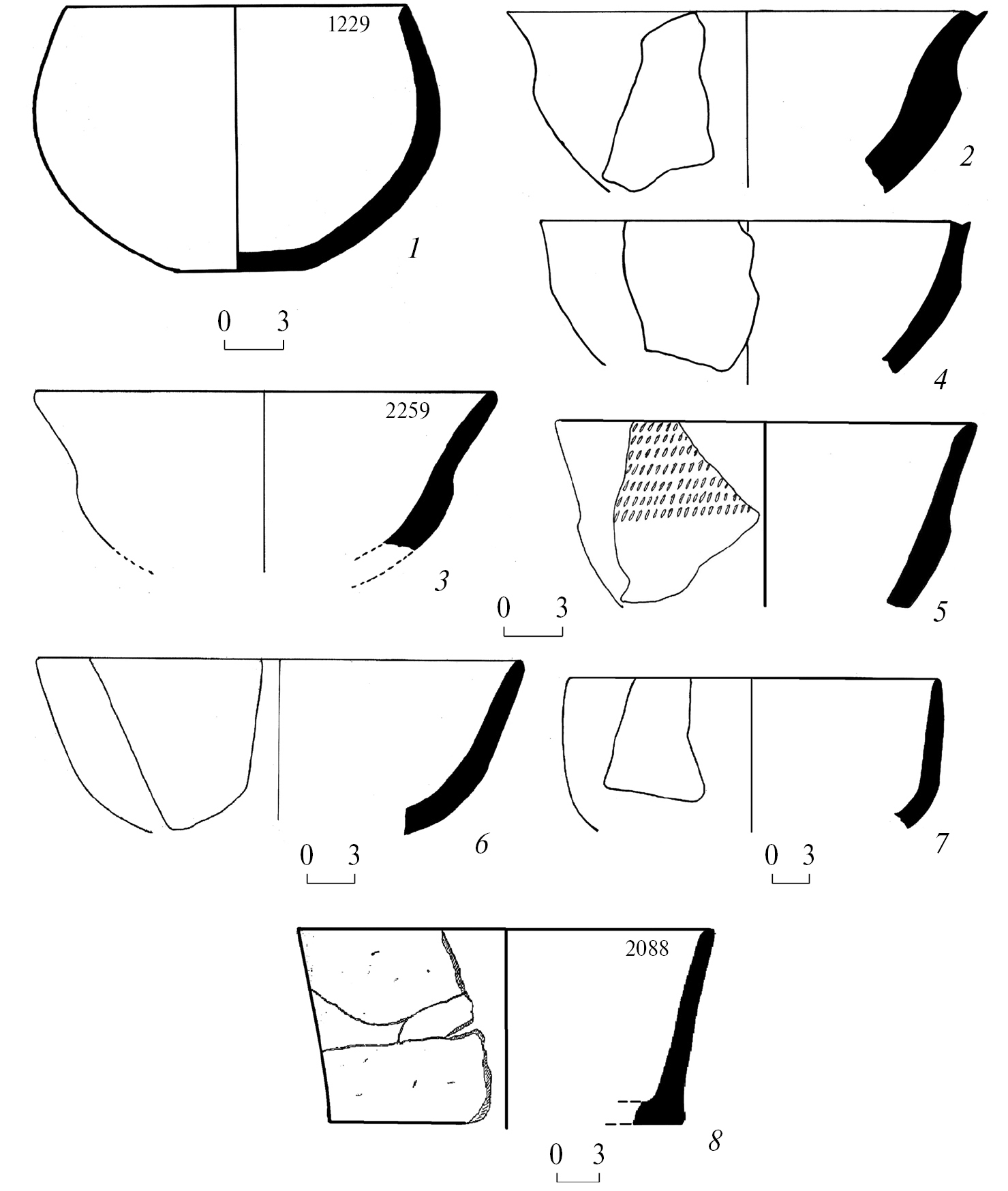 1229

1

0 3

2

4

2259

3

0 3

5

6

0 3

7

0 3

2088

8

0 3