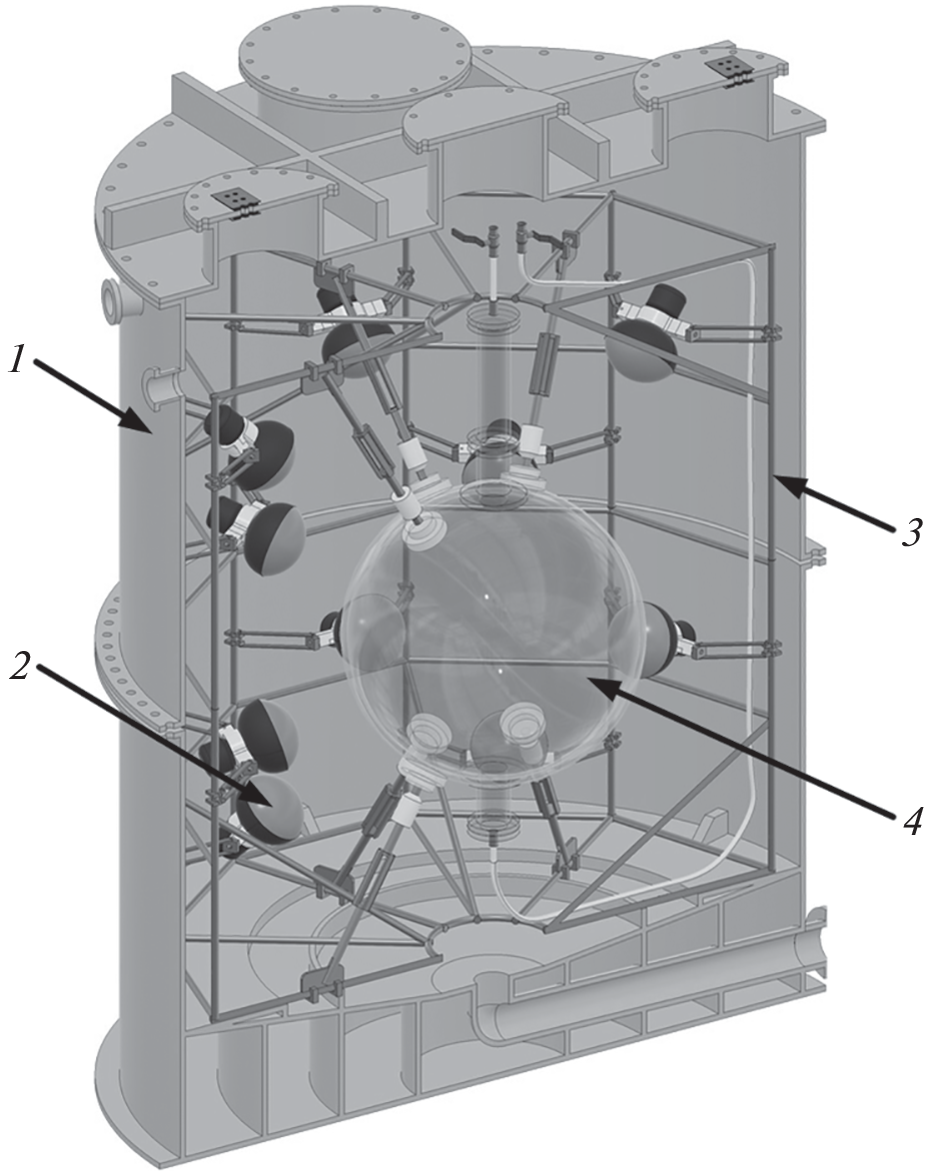 1
3
2
4