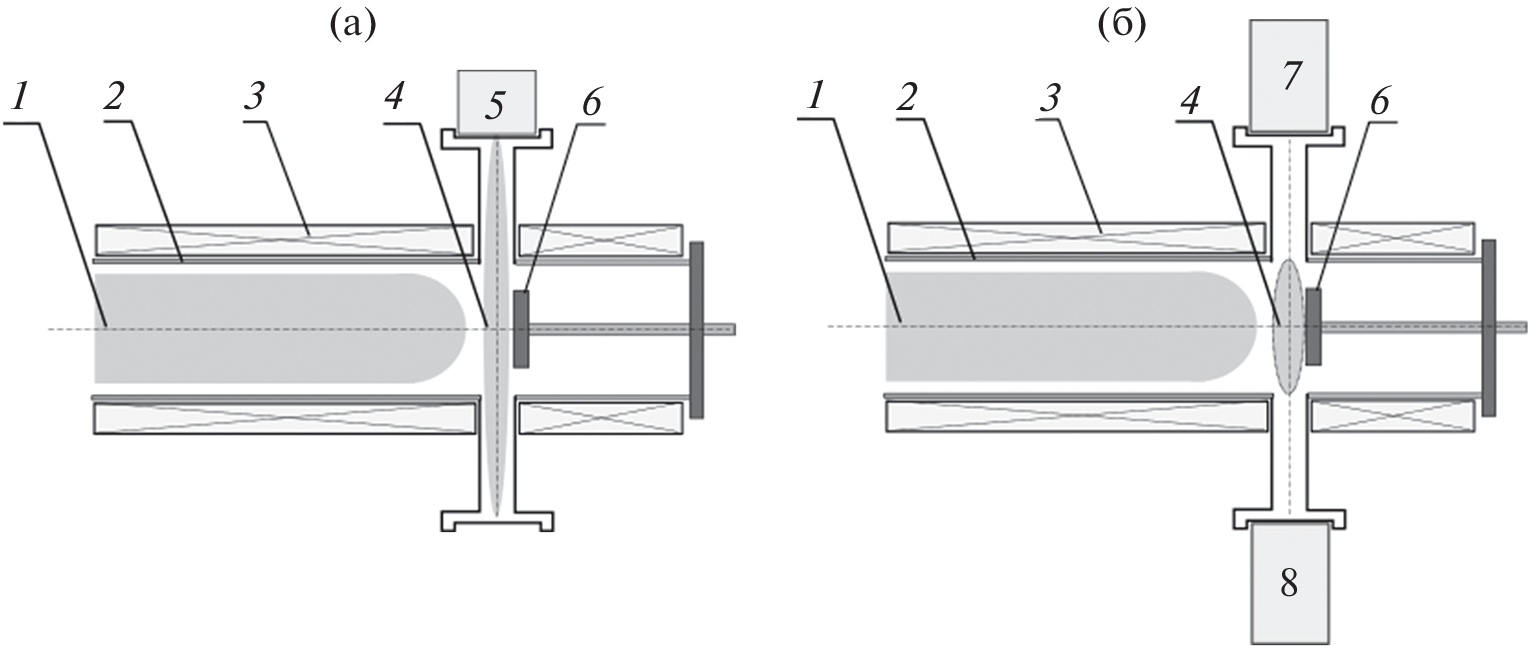 (а)

1 2 3 4 5 6

(б)

1 2 3 4 7 6

8