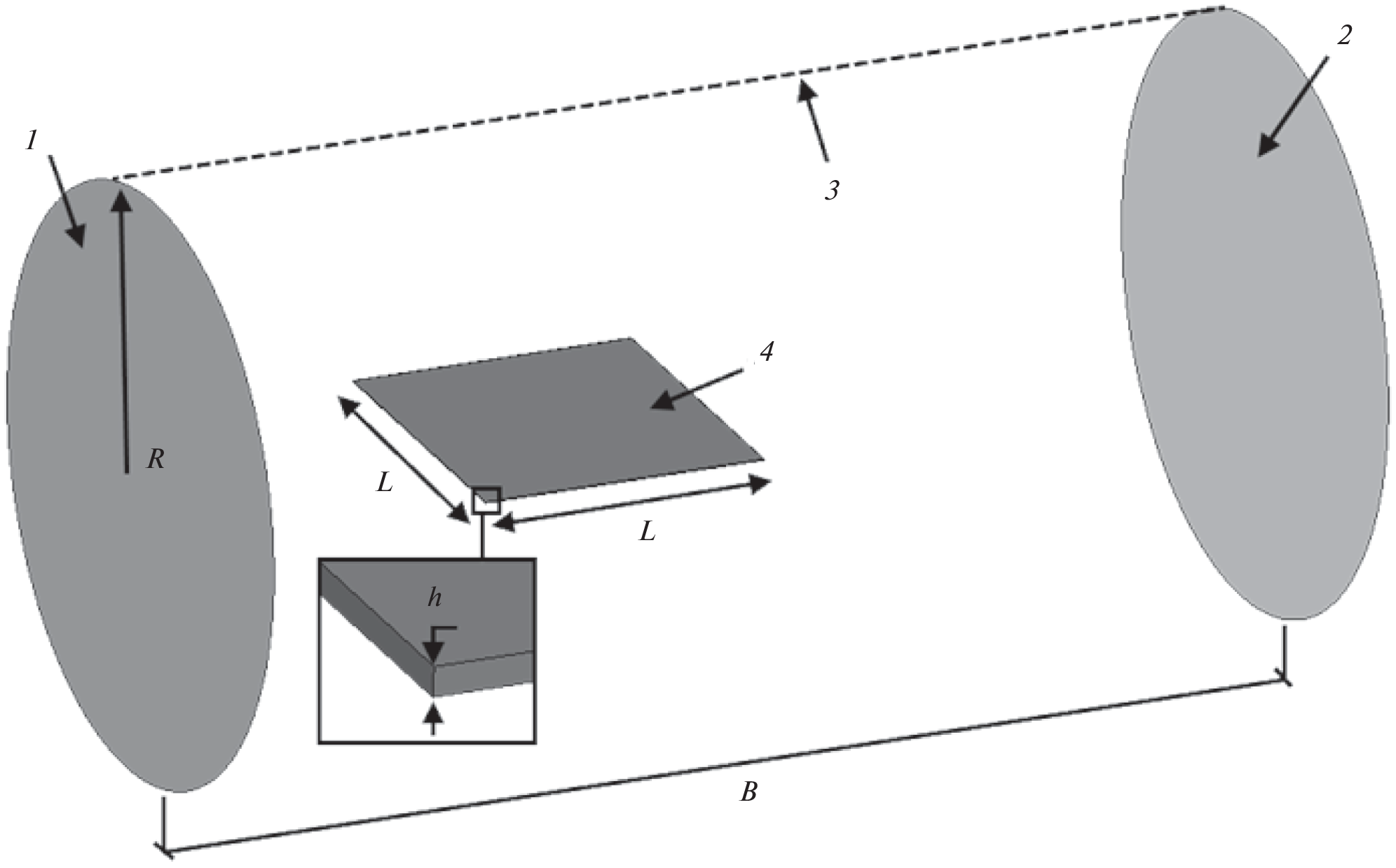 2
1
3
4
R
L
L
h
B