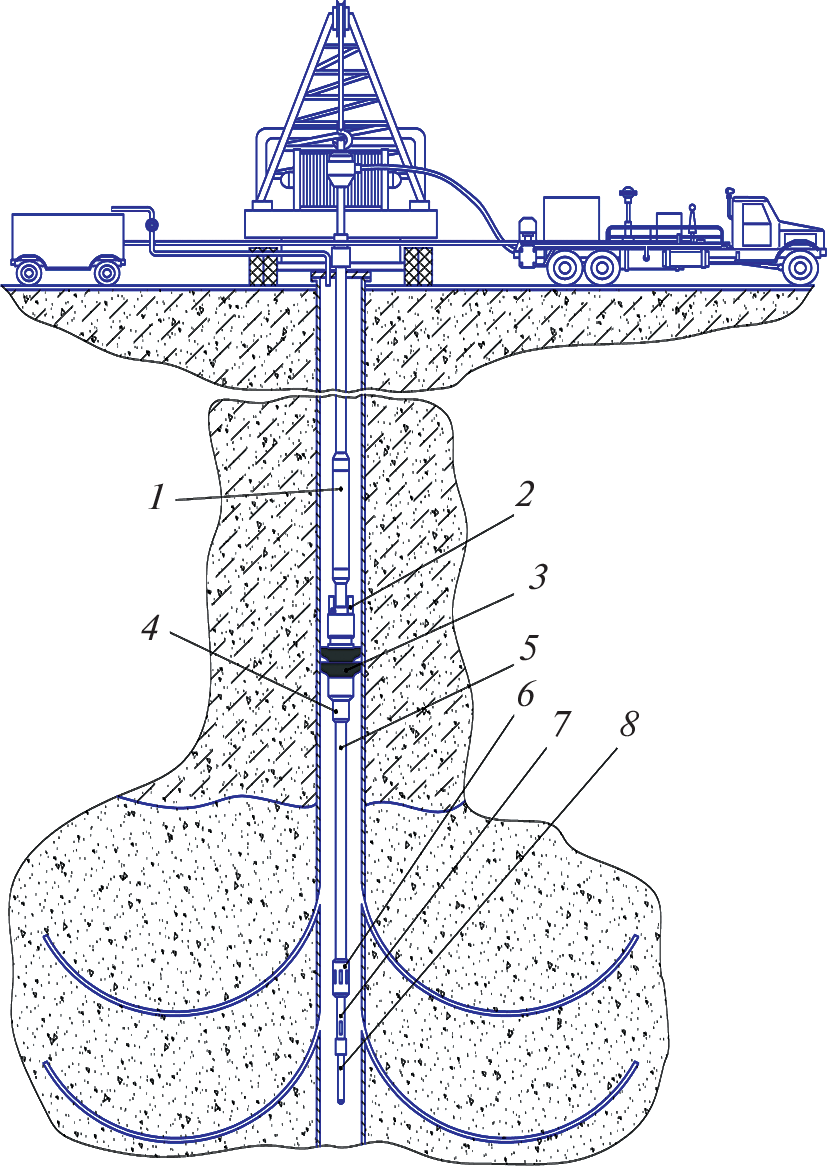 1
2
3
4
5
6
7
8