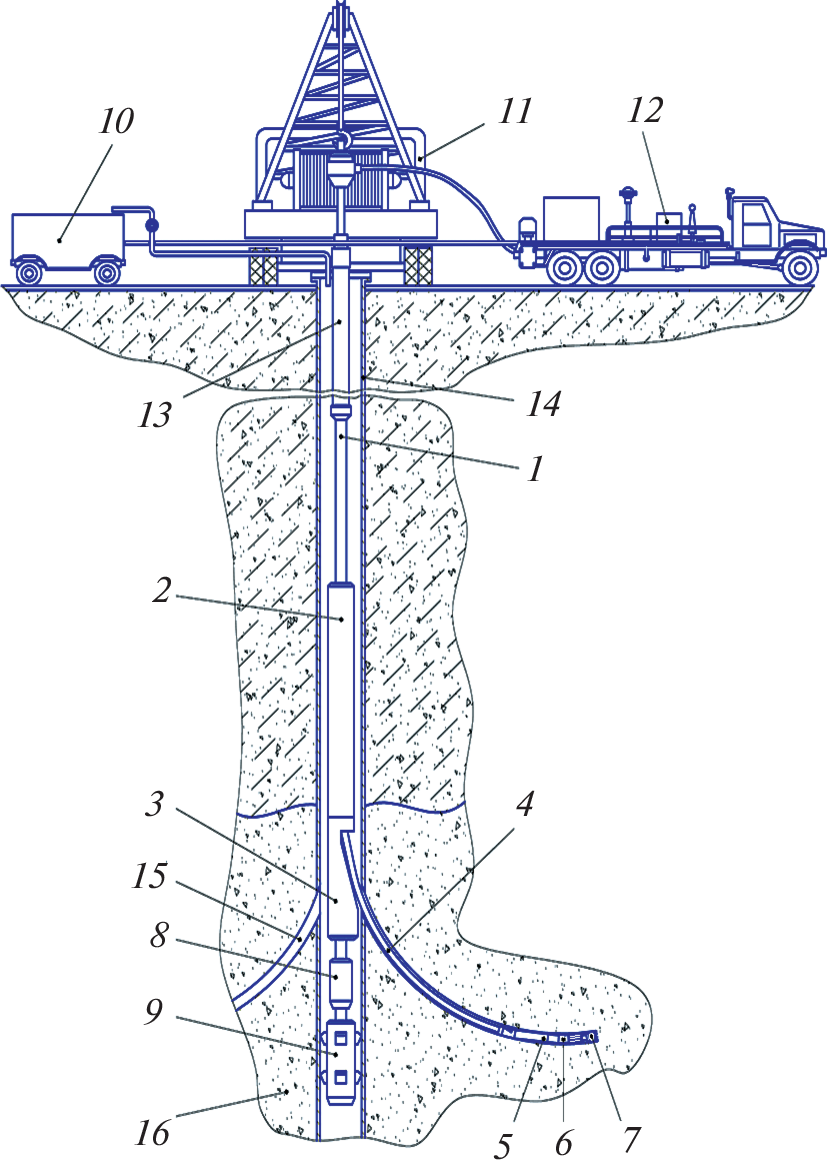 10
11
12
13
14
1
2
3
4
15
8
9
16
5
6
7