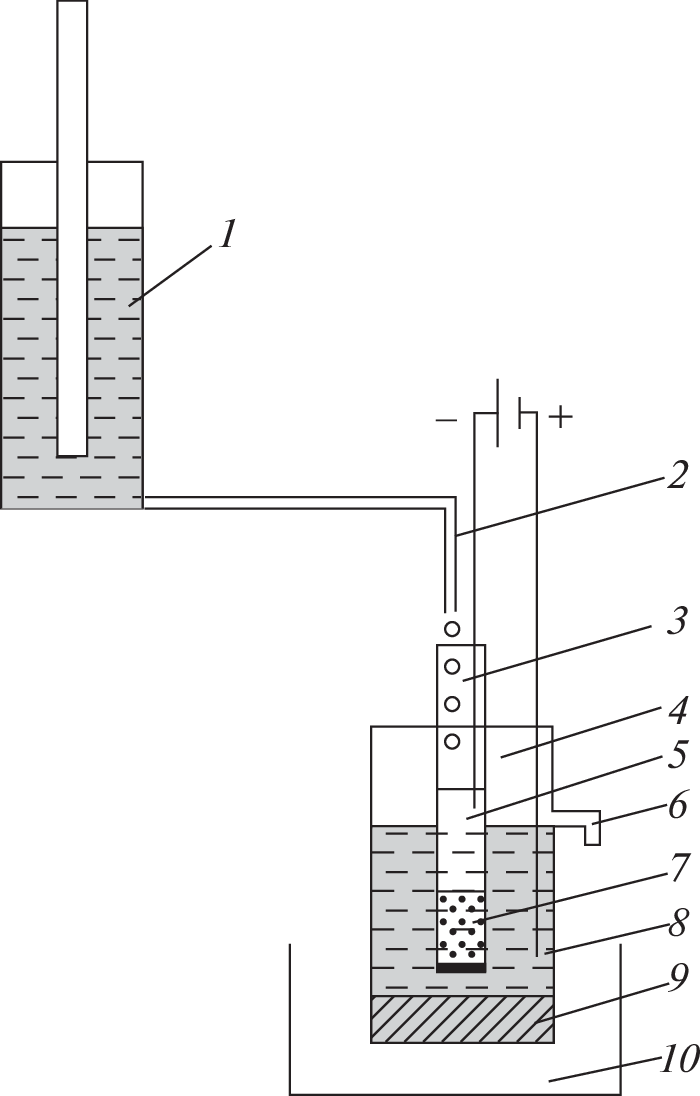 1
− +
2
3
4
5
6
7
8
9
10