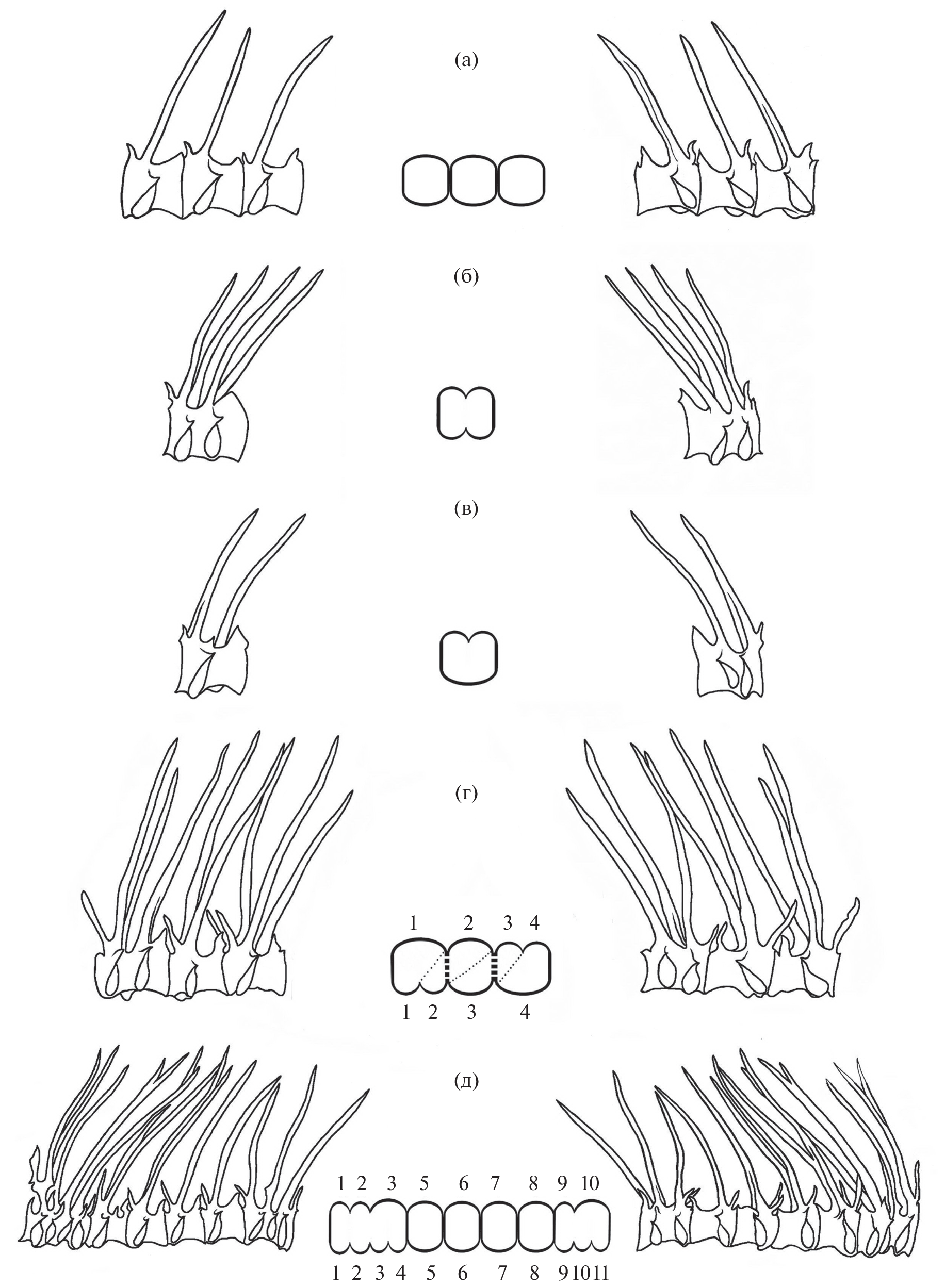 (а)

(б)

(в)

(г)

1 2 3 4

1 2 3 4

(д)

1 2 3 5 6 7 8 9 10

1 2 3 4 5 6 7 8 9 10 11