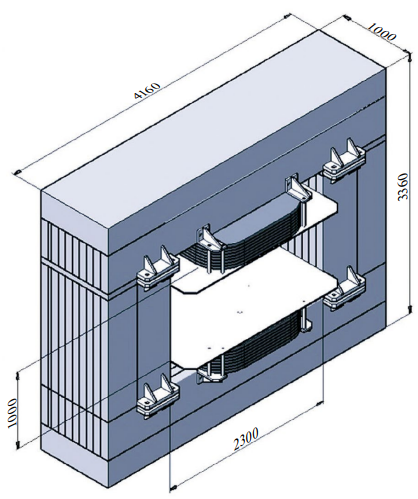 4160
1000
3360
1000
2300