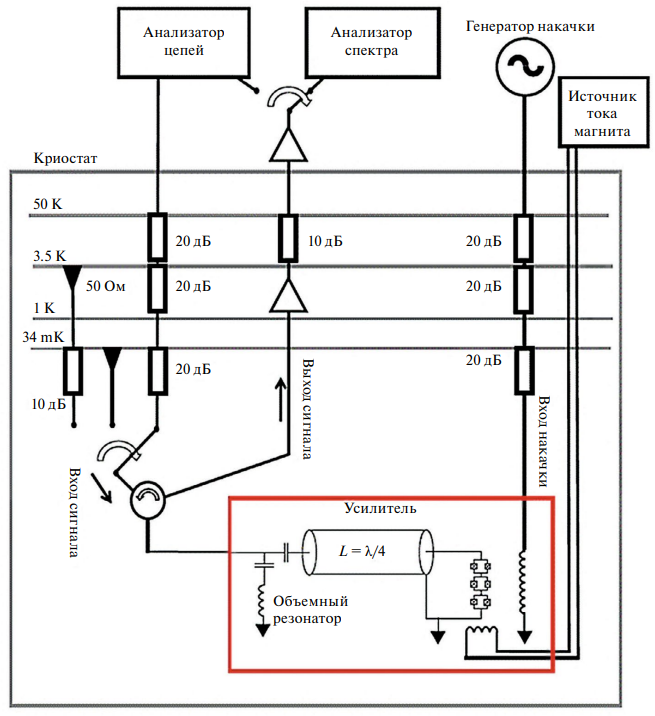 Анализатор цепей

Анализатор спектра

Генератор накачки

Источник тока магнита

Криостат

50 K

20 дБ

10 дБ

20 дБ

3.5 K

50 Ом

20 дБ

20 дБ

1 K

34 mK

20 дБ

20 дБ

10 дБ

Выход сигнала

Вход накачки

Вход сигнала

Усилитель

$L = \lambda/4$

Объемный резонатор