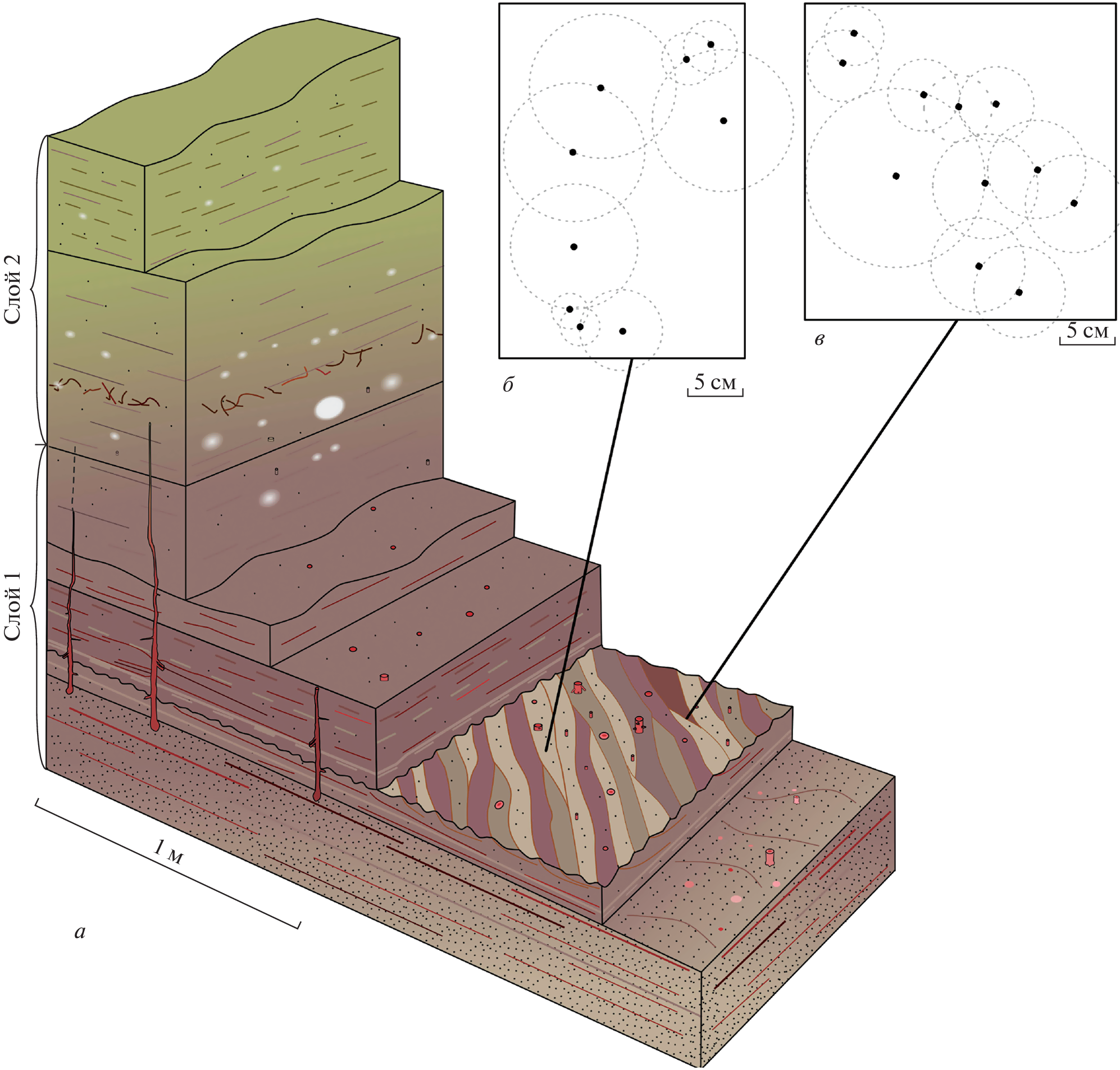 Слой 2

Слой 1

1 м

а

б

5 см

в

5 см