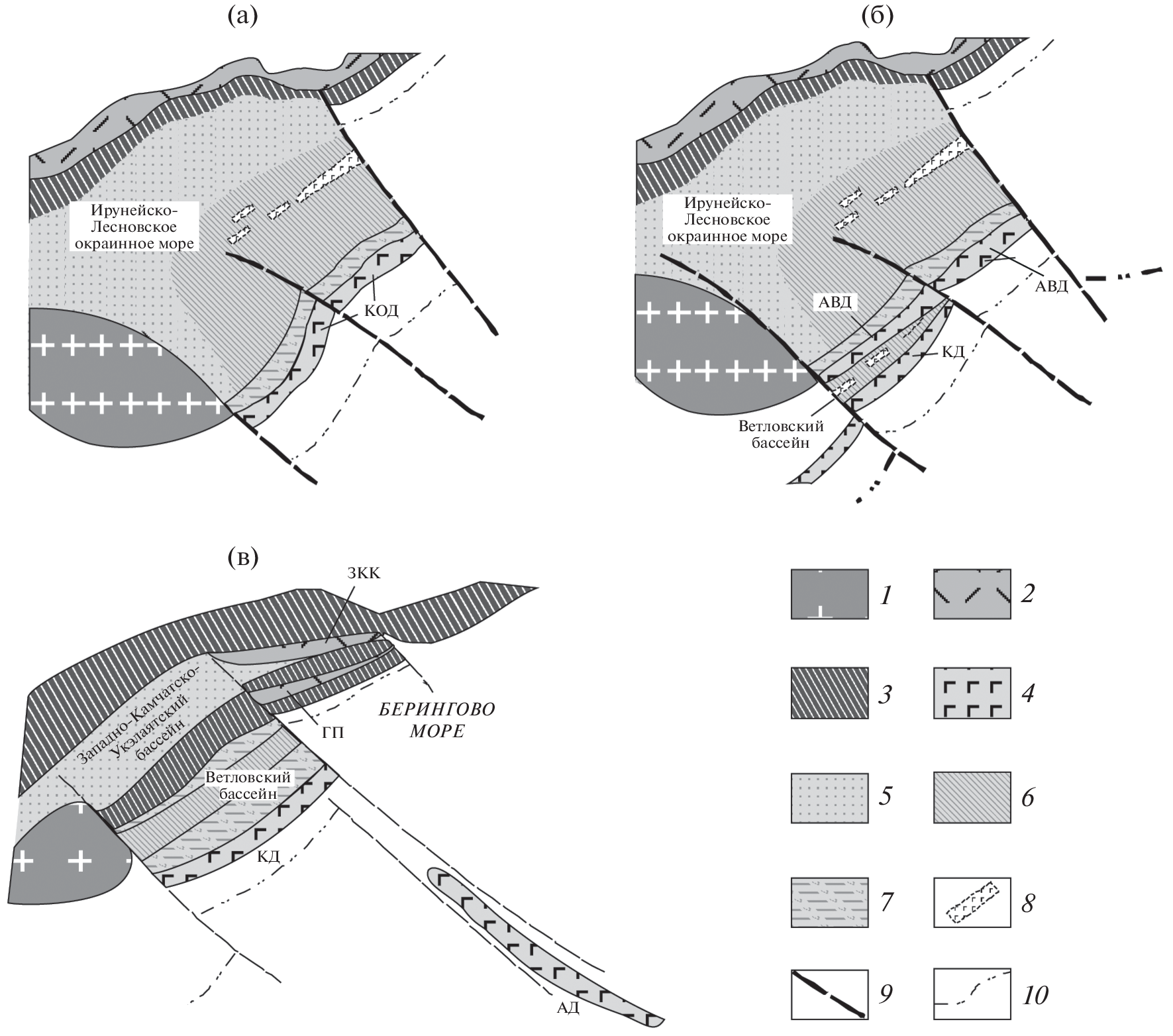 (а)

Ирунейско-Лесновское окраинное море

КОД

(б)

Ирунейско-Лесновское окраинное море

АВД

АВД

КД

Ветловский бассейн

(в)

ЗКК

Западно-Камчатско-Укэлаятский бассейн

ГП

БЕРИНГОВО МОРЕ

Ветловский бассейн

КД

АД

1

2

3

4

5

6

7

8

9

10