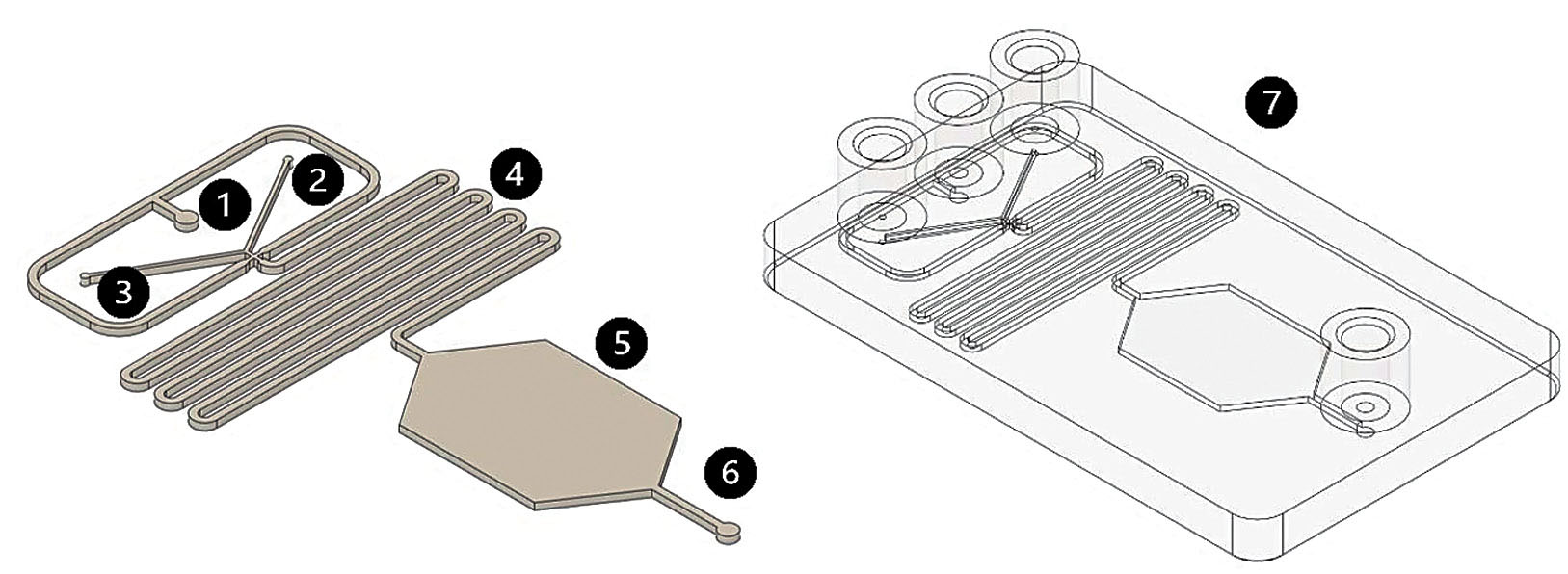 1
2
3
4
5
6
7