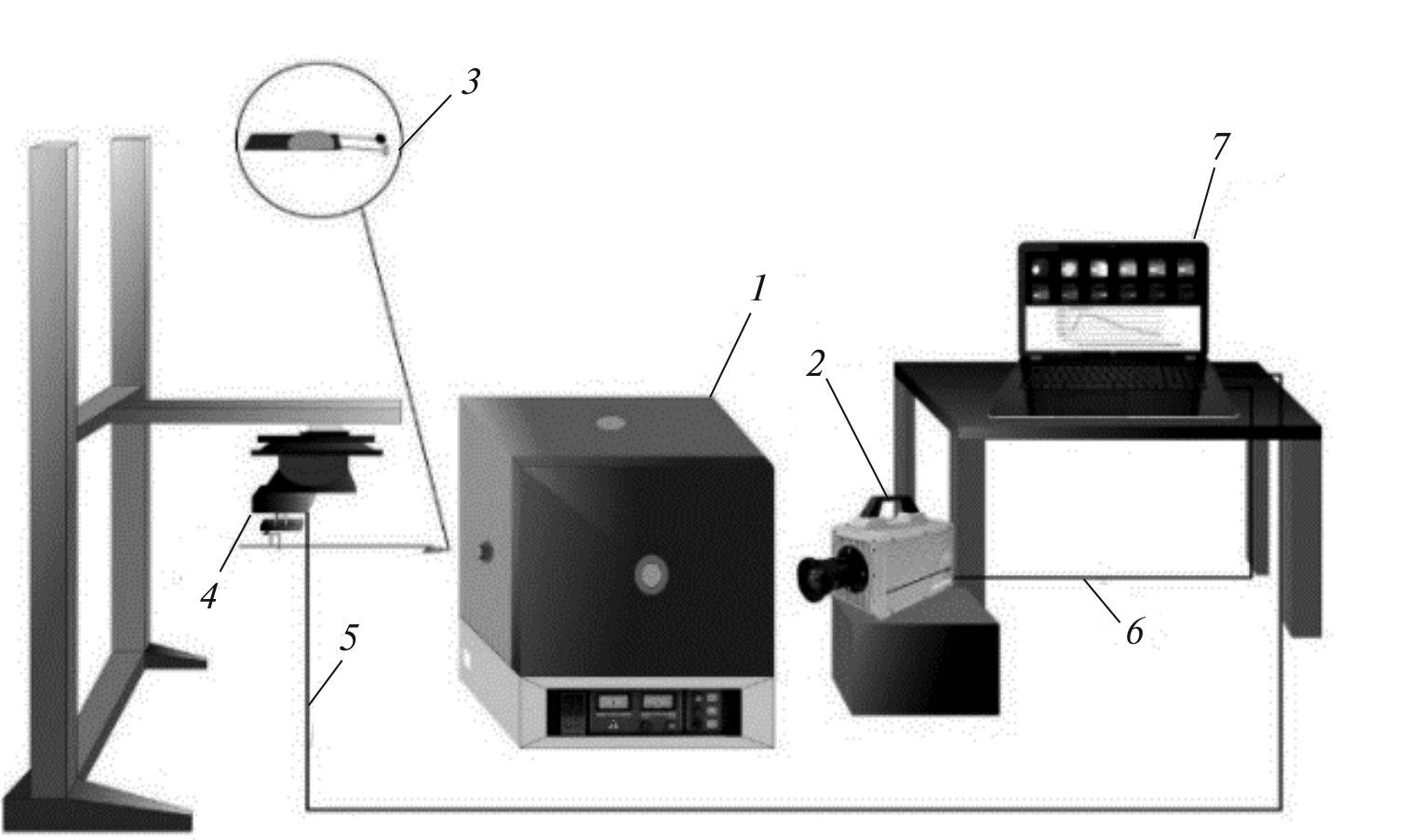 3
7
1
2
4
5
6