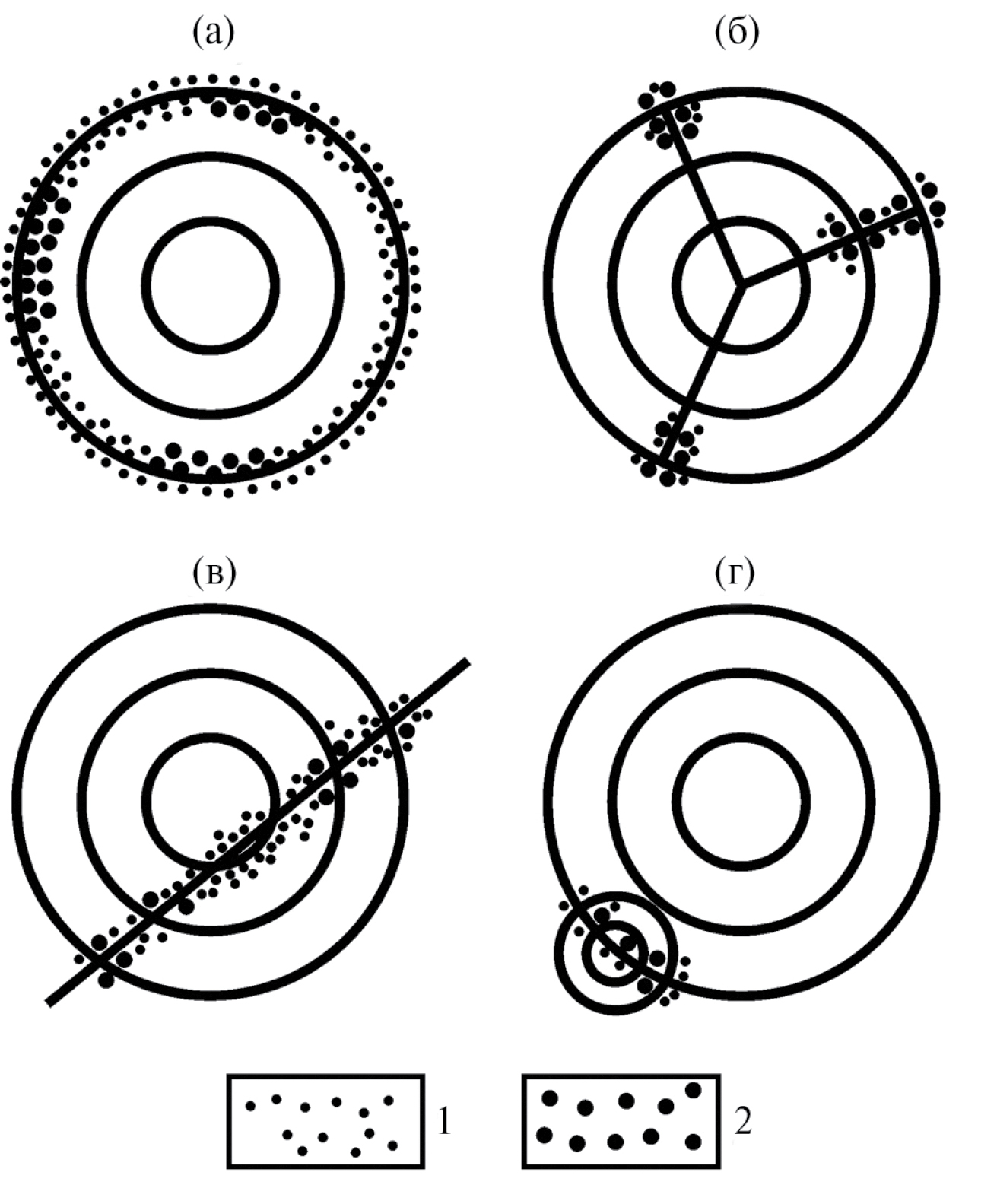 (а)

(б)

(в)

(г)

1

2