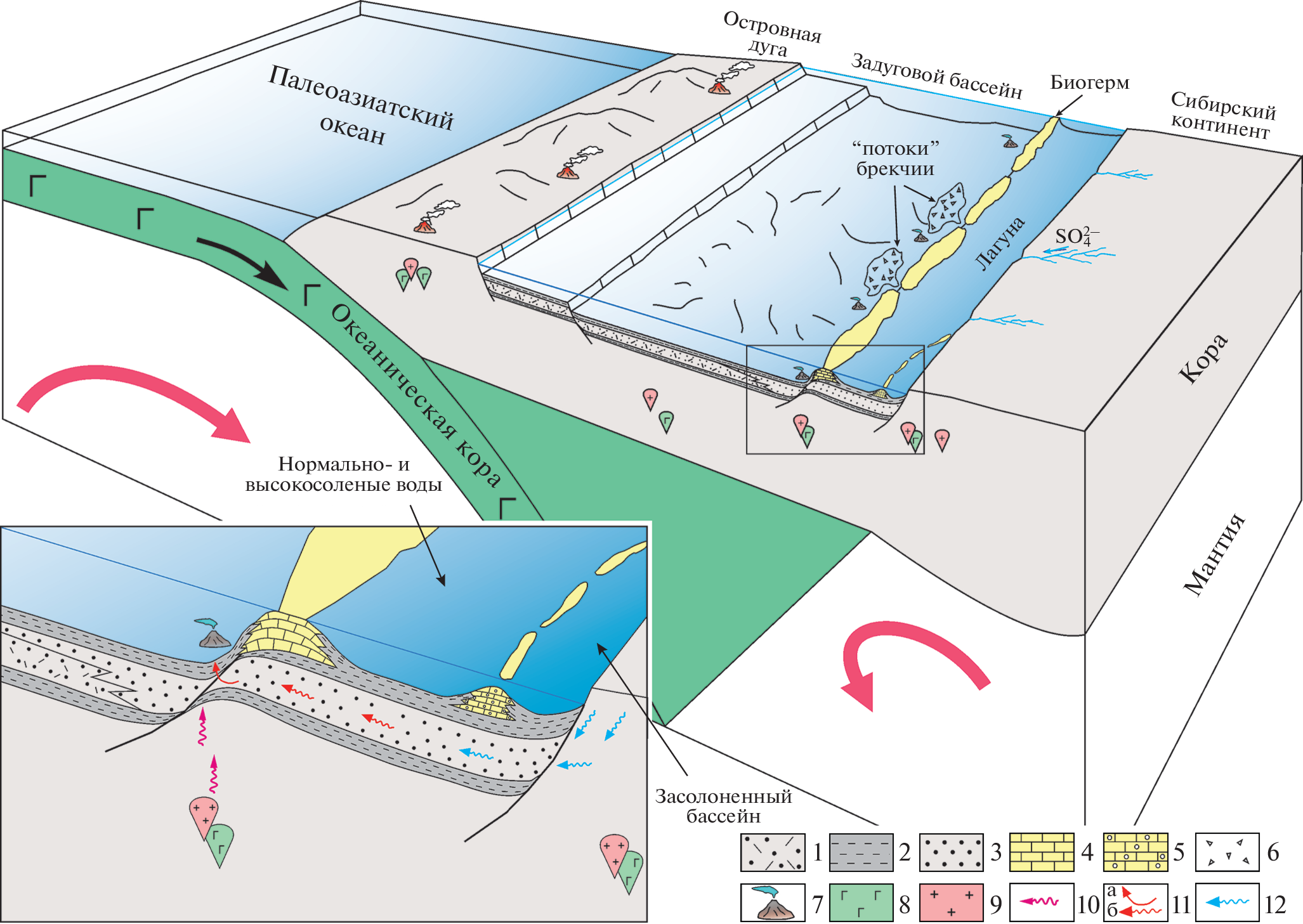 Палеоазиатский океан

Островная дуга

Задуговой бассейн

Биогерм

Сибирский континент

"потоки" брекчии

Лагуна

$SO_4^{2-}$

Океаническая кора

Кора

Мантия

Нормально- и высокосоленые воды

Засолоненный бассейн

1 2 3 4 5 6

7 8 9 10 а б 11 12